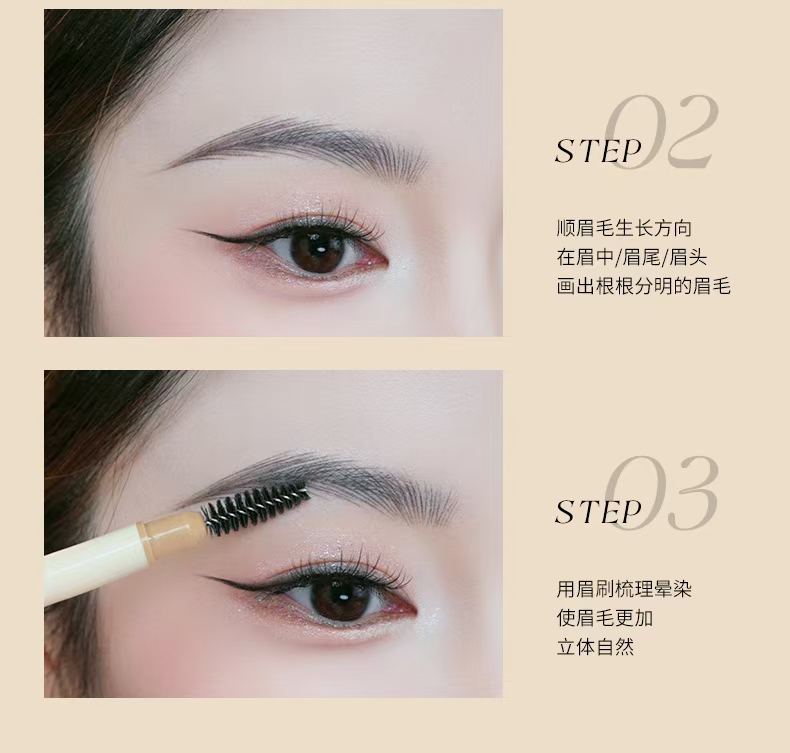 STEP 02

顺眉毛生长方向
在眉中/眉尾/眉头
画出根根分明的眉毛

STEP 03

用眉刷梳理晕染
使眉毛更加
立体自然